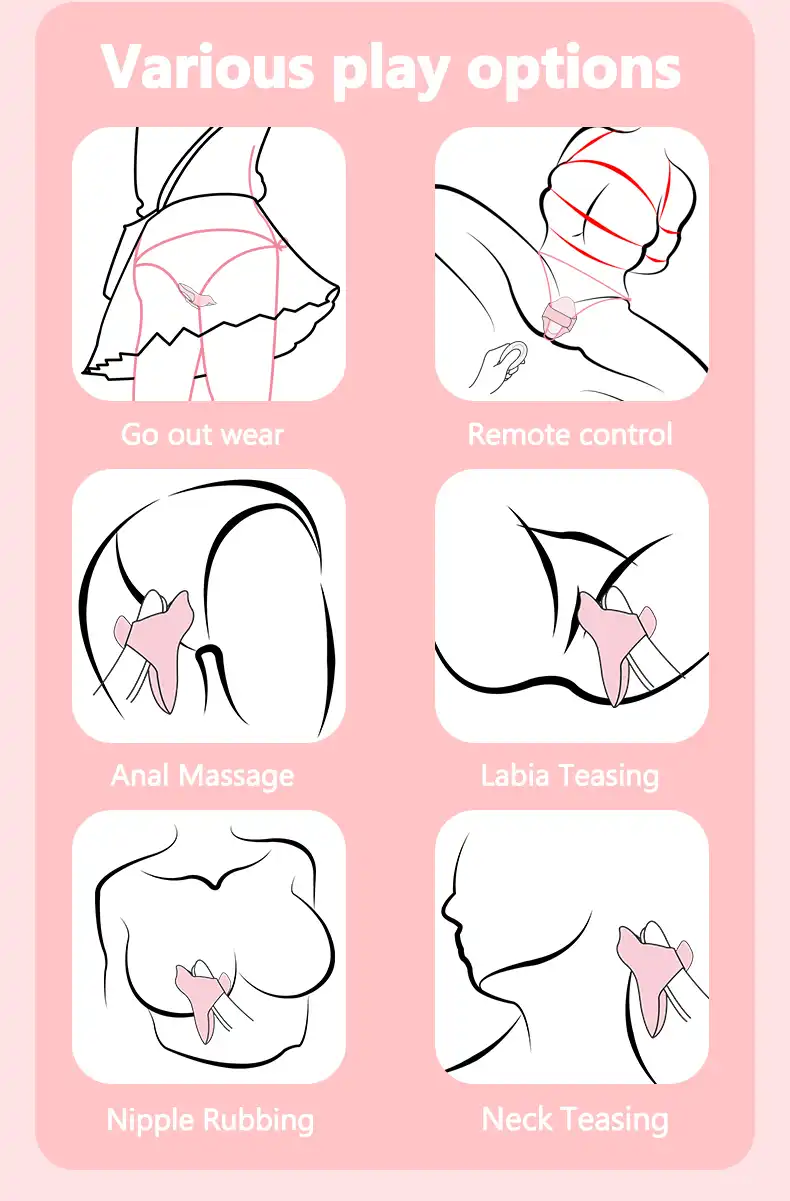 Various play options

Go out wear

Remote control

Anal Massage

Labia Teasing

Nipple Rubbing

Neck Teasing