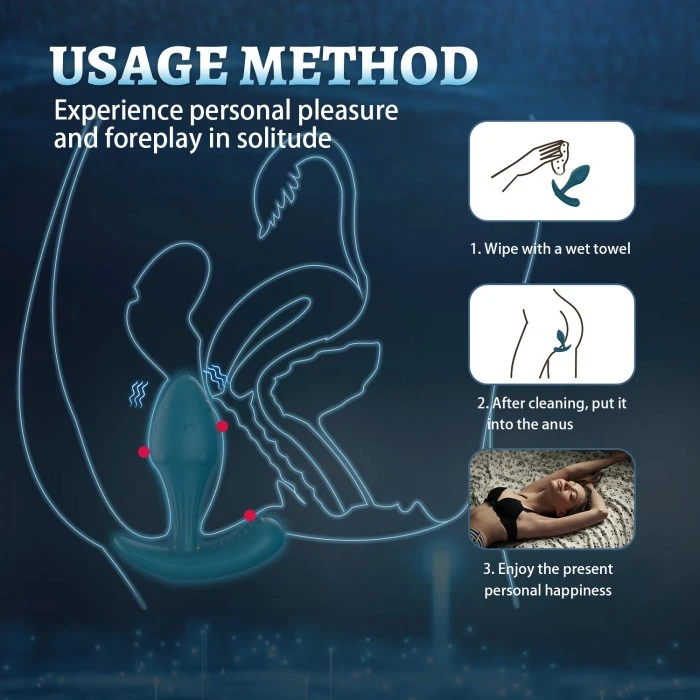 USAGE METHOD

Experience personal pleasure and foreplay in solitude

1. Wipe with a wet towel

2. After cleaning, put it into the anus

3. Enjoy the present personal happiness